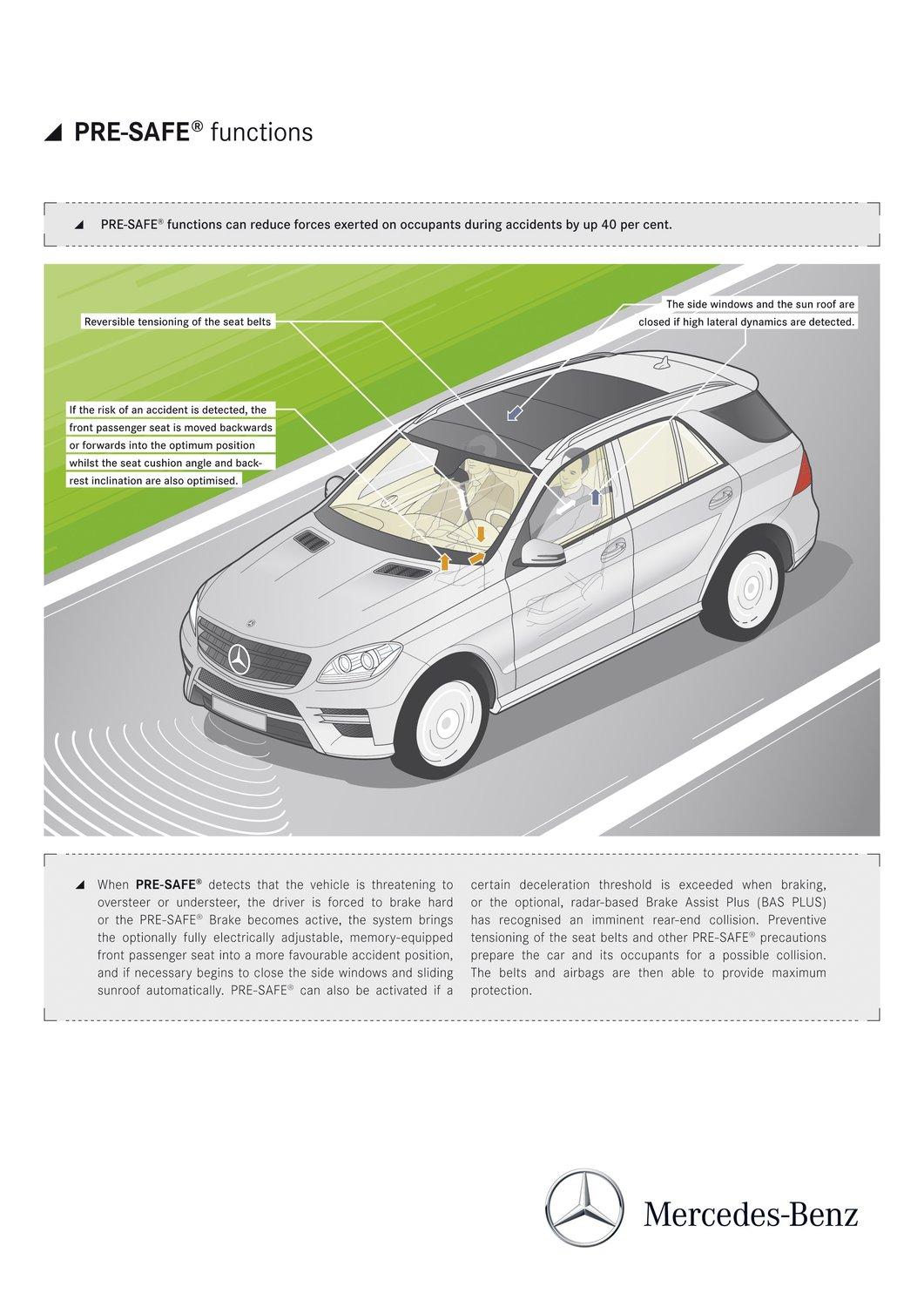 PRE-SAFE® functions

PRE-SAFE® functions can reduce forces exerted on occupants during accidents by up 40 per cent.

Reversible tensioning of the seat belts

The side windows and the sun roof are closed if high lateral dynamics are detected.

If the risk of an accident is detected, the front passenger seat is moved backwards or forwards into the optimum position whilst the seat cushion angle and backrest inclination are also optimised.

When PRE-SAFE® detects that the vehicle is threatening to oversteer or understeer, the driver is forced to brake hard or the PRE-SAFE® Brake becomes active, the system brings the optionally fully electrically adjustable, memory-equipped front passenger seat into a more favourable accident position, and if necessary begins to close the side windows and sliding sunroof automatically. PRE-SAFE® can also be activated if a certain deceleration threshold is exceeded when braking, or the optional, radar-based Brake Assist Plus (BAS PLUS) has recognised an imminent rear-end collision. Preventive tensioning of the seat belts and other PRE-SAFE® precautions prepare the car and its occupants for a possible collision. The belts and airbags are then able to provide maximum protection.

Mercedes-Benz