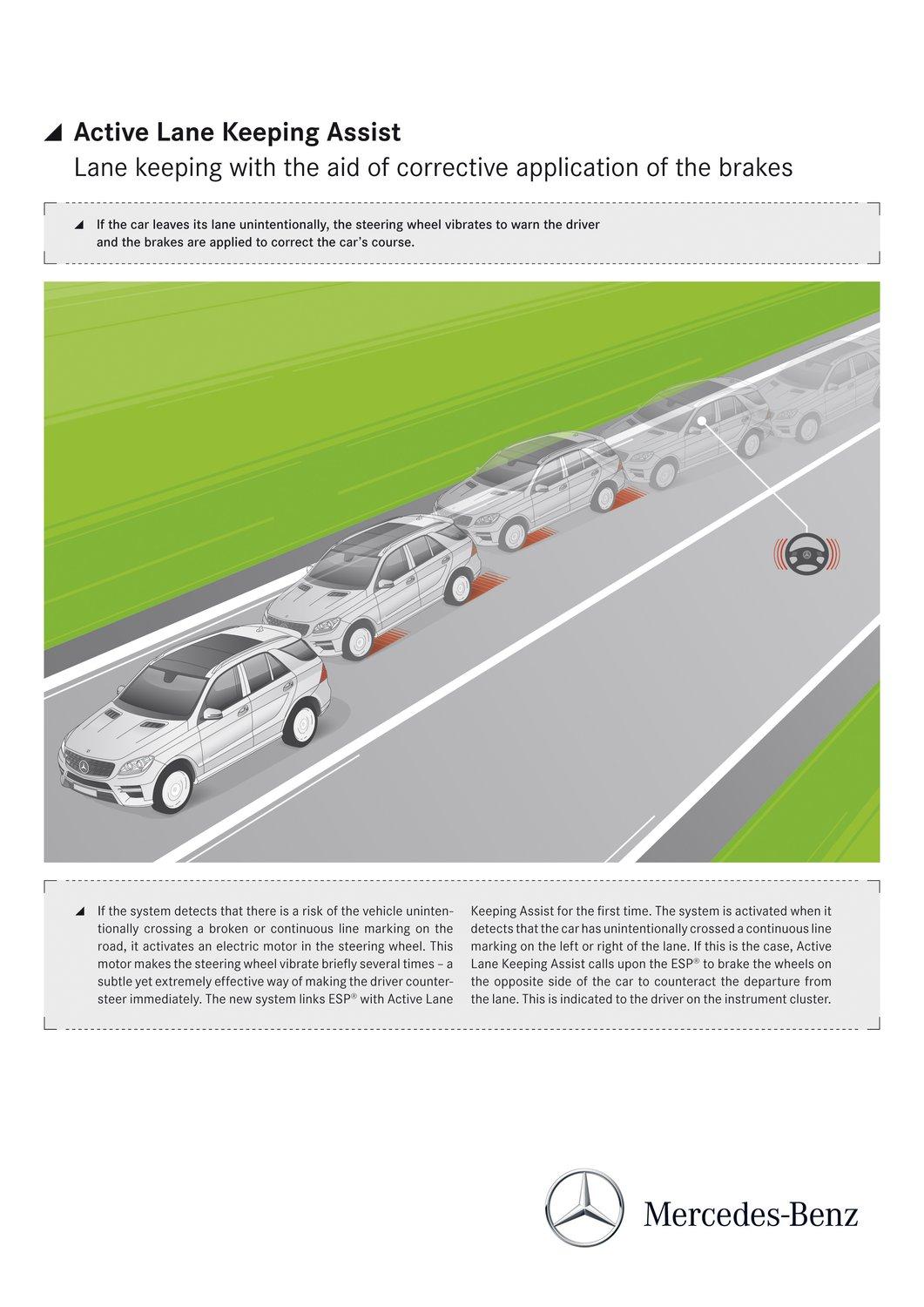 Active Lane Keeping Assist
Lane keeping with the aid of corrective application of the brakes

If the car leaves its lane unintentionally, the steering wheel vibrates to warn the driver and the brakes are applied to correct the car's course.

If the system detects that there is a risk of the vehicle unintentionally crossing a broken or continuous line marking on the road, it activates an electric motor in the steering wheel. This motor makes the steering wheel vibrate briefly several times – a subtle yet extremely effective way of making the driver countersteer immediately. The new system links ESP® with Active Lane Keeping Assist for the first time. The system is activated when it detects that the car has unintentionally crossed a continuous line marking on the left or right of the lane. If this is the case, Active Lane Keeping Assist calls upon the ESP® to brake the wheels on the opposite side of the car to counteract the departure from the lane. This is indicated to the driver on the instrument cluster.

Mercedes-Benz